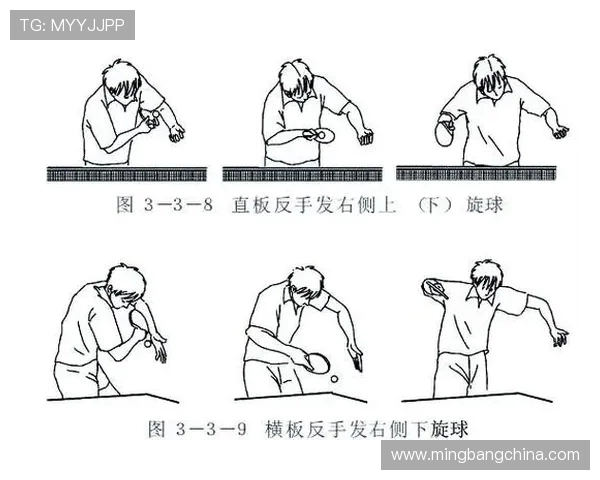 TG: MYYJJPP

图 3—3—8 直板反手发右侧上 （下） 旋球

图 3—3—9 横板反手发右侧下旋球

www.mingbangchina.com